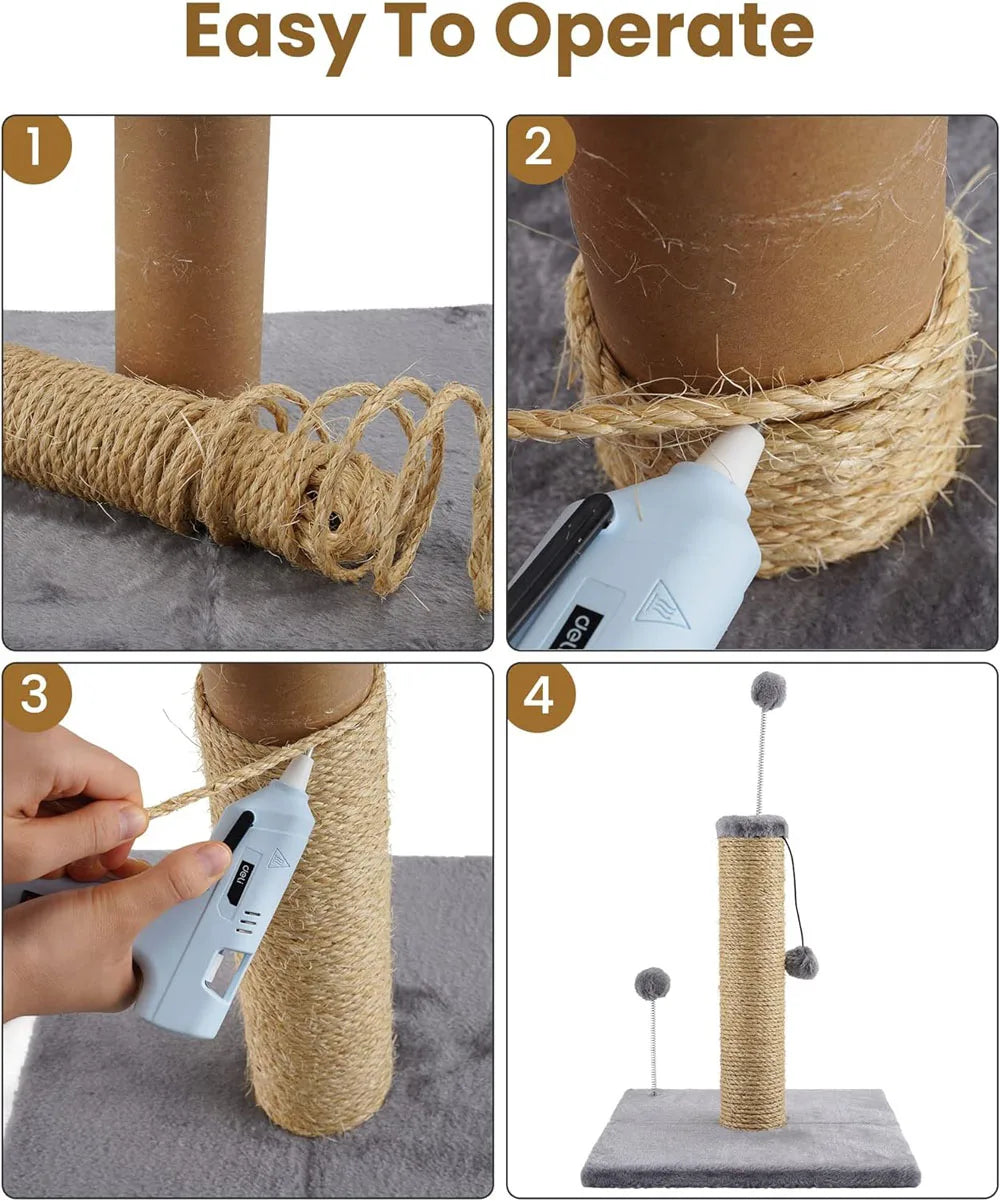 Easy To Operate

1

2

deli

3

deli

4